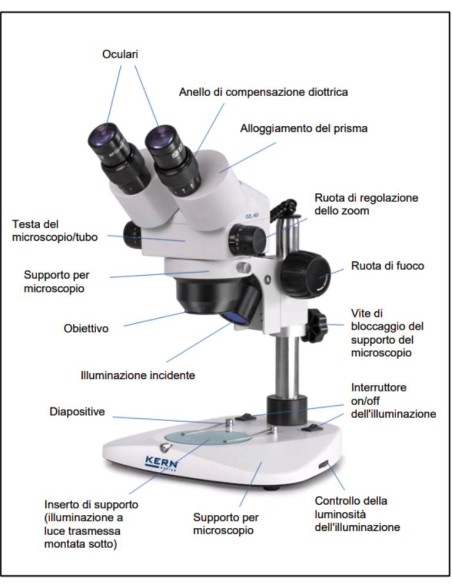 Oculari

Anello di compensazione diottrica

Alloggiamento del prisma

Ruota di regolazione dello zoom

Testa del microscopio/tubo

Supporto per microscopio

Ruota di fuoco

Obiettivo

Vite di bloccaggio del supporto del microscopio

Illuminazione incidente

Interruttore on/off dell'illuminazione

Diapositive

KERN

Inserto di supporto (illuminazione a luce trasmessa montata sotto)

Supporto per microscopio

Controllo della luminosità dell'illuminazione